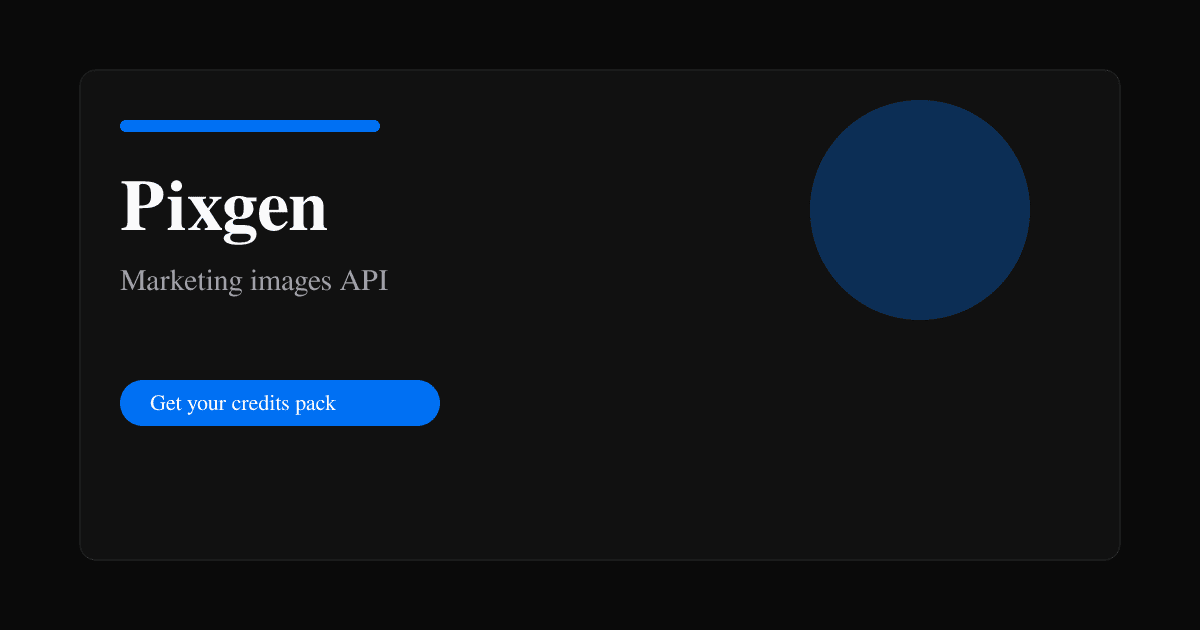 Pixgen

Marketing images API

Get your credits pack