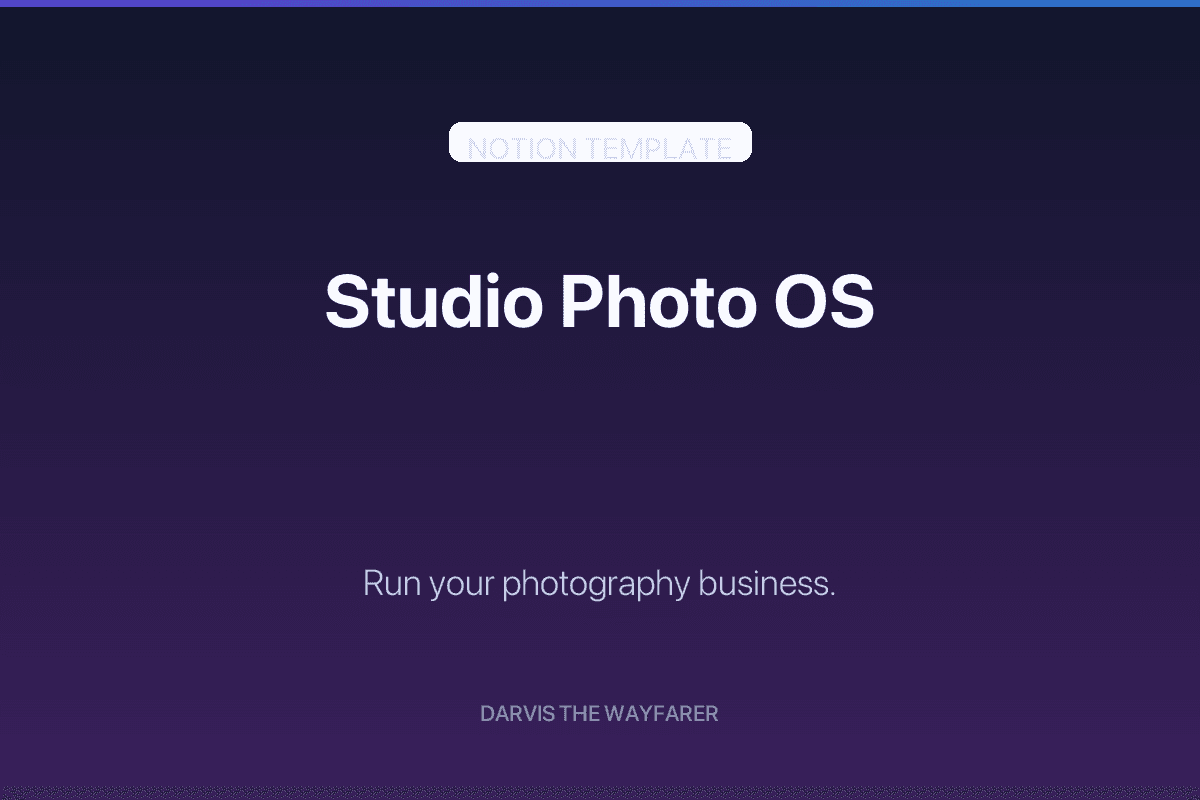 NOTION TEMPLATE

Studio Photo OS

Run your photography business.

DARVIS THE WAYFARER