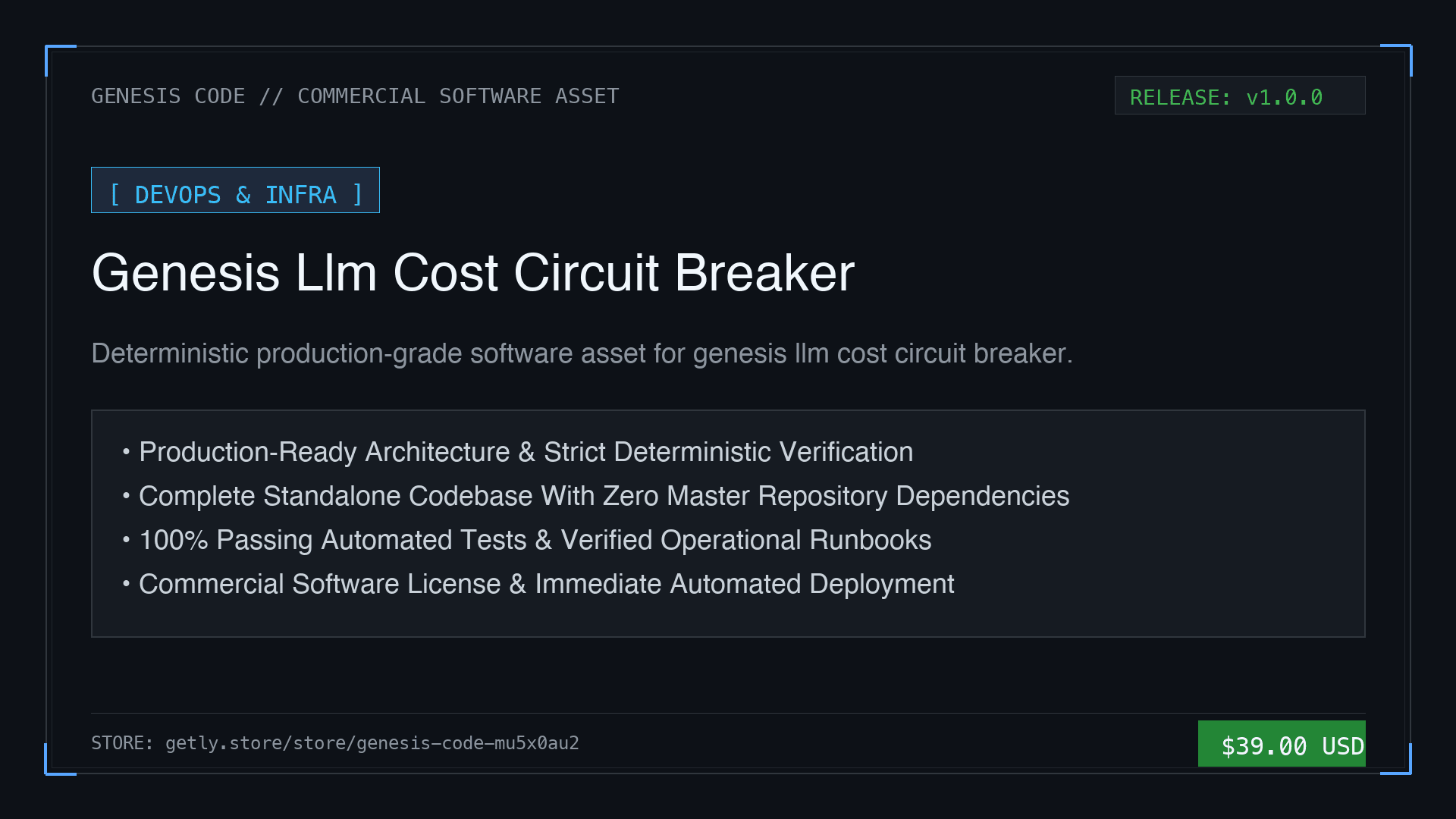 GENESIS CODE // COMMERCIAL SOFTWARE ASSET

RELEASE: v1.0.0

[ DEVOPS & INFRA ]

Genesis Llm Cost Circuit Breaker

Deterministic production-grade software asset for genesis llm cost circuit breaker.

• Production-Ready Architecture & Strict Deterministic Verification
• Complete Standalone Codebase With Zero Master Repository Dependencies
• 100% Passing Automated Tests & Verified Operational Runbooks
• Commercial Software License & Immediate Automated Deployment

STORE: getly.store/store/genesis-code-mu5x0au2

$39.00 USD